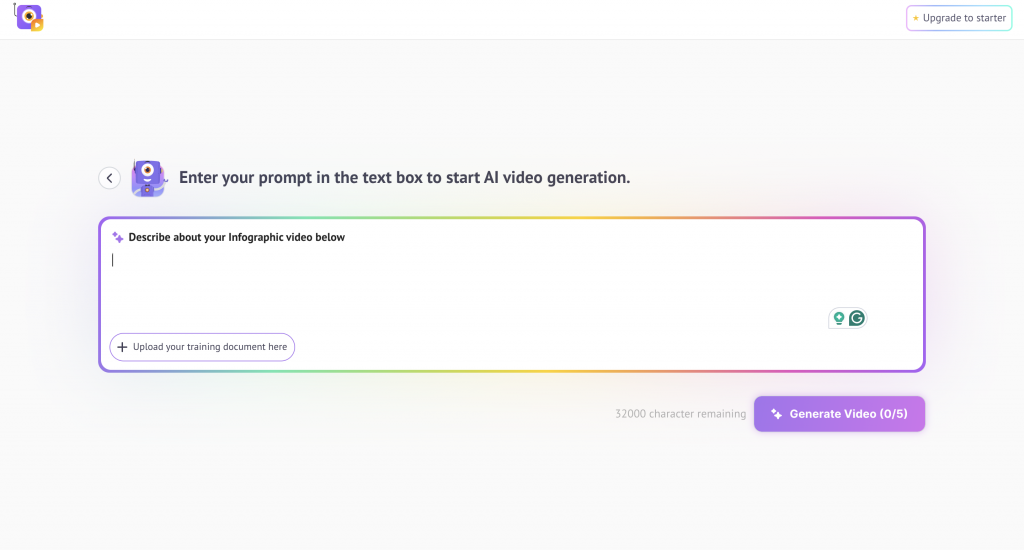 Upgrade to starter

Enter your prompt in the text box to start AI video generation.

Describe about your Infographic video below

Upload your training document here

32000 character remaining

Generate Video (0/5)